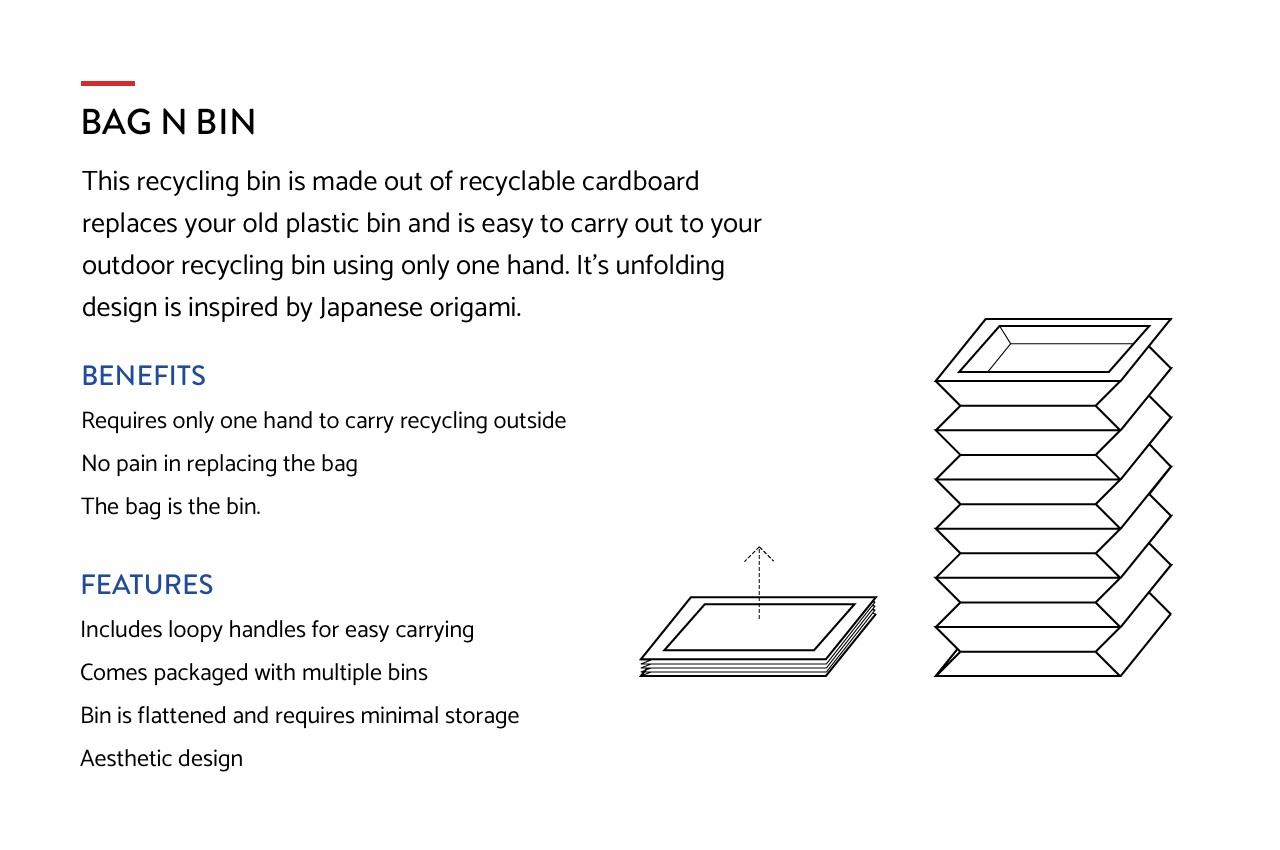 BAG N BIN

This recycling bin is made out of recyclable cardboard replaces your old plastic bin and is easy to carry out to your outdoor recycling bin using only one hand. It's unfolding design is inspired by Japanese origami.

BENEFITS

Requires only one hand to carry recycling outside

No pain in replacing the bag

The bag is the bin.

FEATURES

Includes loopy handles for easy carrying

Comes packaged with multiple bins

Bin is flattened and requires minimal storage

Aesthetic design