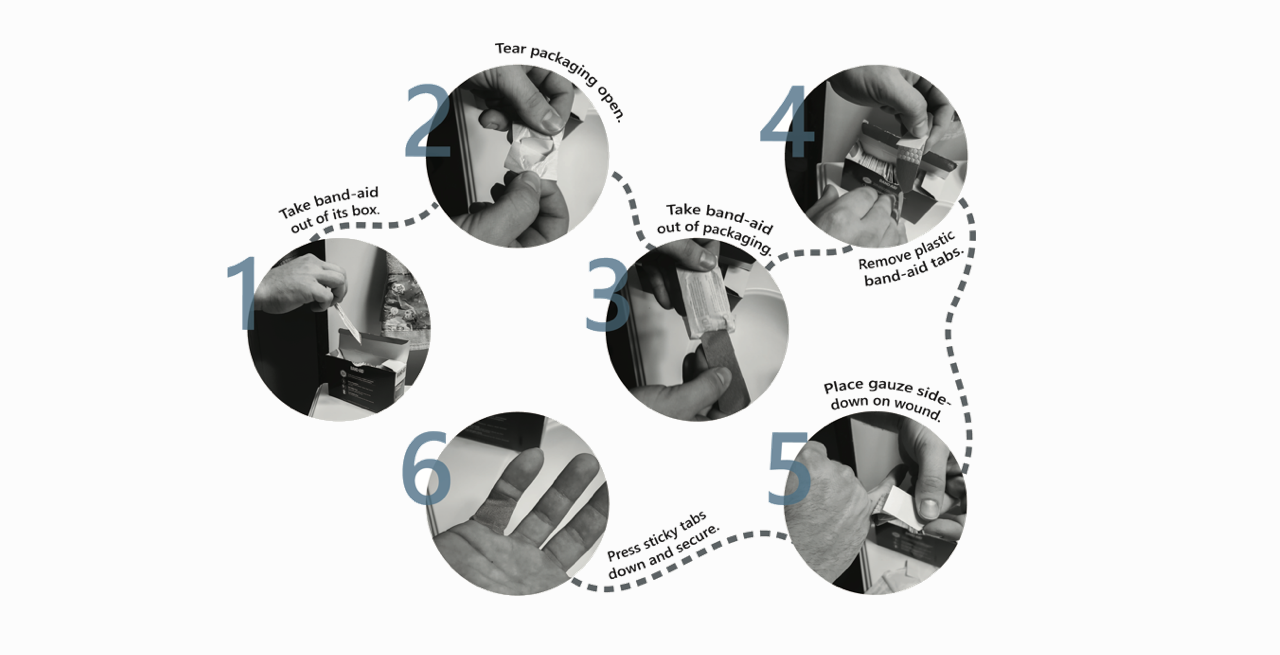 1
Take band-aid out of its box.

2
Tear packaging open.

3
Take band-aid out of packaging.

4
Remove plastic band-aid tabs.

5
Place gauze side-down on wound.

6
Press sticky tabs down and secure.