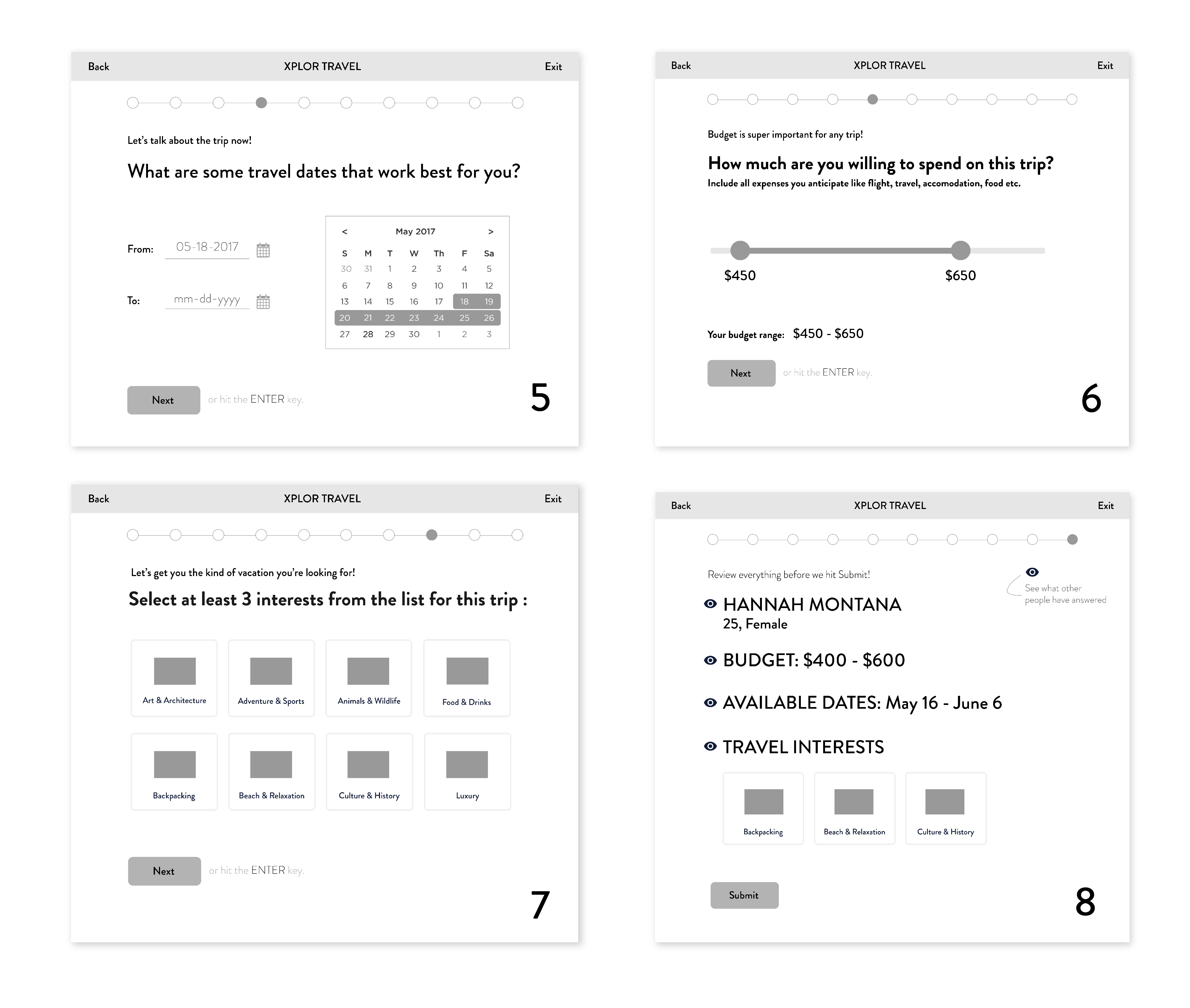 Back XPLOR TRAVEL Exit

Let's talk about the trip now!

What are some travel dates that work best for you?

From: 05-18-2017

To: mm-dd-yyyy

< May 2017 >

| S | M | T | W | Th | F | Sa |
|---|---|---|---|---|---|---|
| 30 | 31 | 1 | 2 | 3 | 4 | 5 |
| 6 | 7 | 8 | 9 | 10 | 11 | 12 |
| 13 | 14 | 15 | 16 | 17 | 18 | 19 |
| 20 | 21 | 22 | 23 | 24 | 25 | 26 |
| 27 | 28 | 29 | 30 | 1 | 2 | 3 |

Next or hit the ENTER key.

5

Back XPLOR TRAVEL Exit

Budget is super important for any trip!

How much are you willing to spend on this trip?
Include all expenses you anticipate like flight, travel, accomodation, food etc.

$450 $650

Your budget range: $450 - $650

Next or hit the ENTER key.

6

Back XPLOR TRAVEL Exit

Let's get you the kind of vacation you're looking for!

Select at least 3 interests from the list for this trip :

Art & Architecture
Adventure & Sports
Animals & Wildlife
Food & Drinks
Backpacking
Beach & Relaxation
Culture & History
Luxury

Next or hit the ENTER key.

7

Back XPLOR TRAVEL Exit

Review everything before we hit Submit!

See what other people have answered

HANNAH MONTANA
25, Female

BUDGET: $400 - $600

AVAILABLE DATES: May 16 - June 6

TRAVEL INTERESTS

Backpacking
Beach & Relaxation
Culture & History

Submit

8